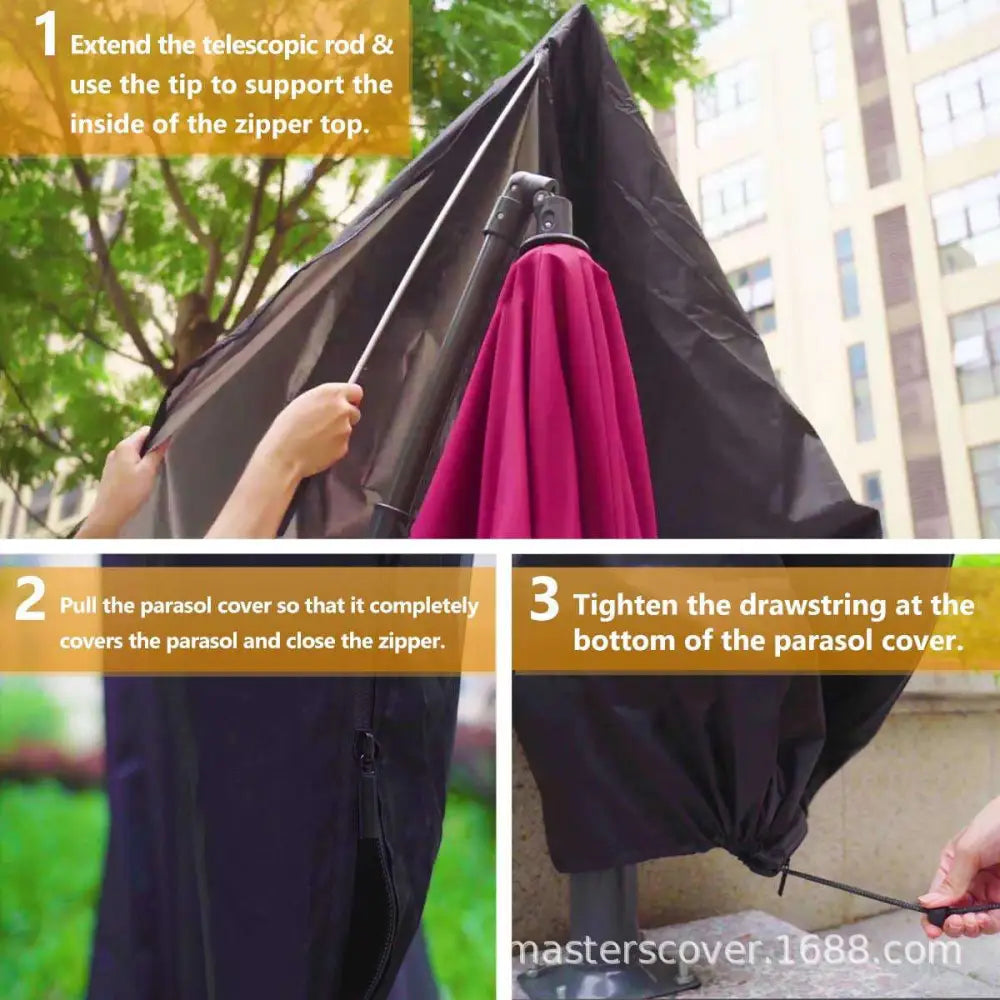 1 Extend the telescopic rod & use the tip to support the inside of the zipper top.

2 Pull the parasol cover so that it completely covers the parasol and close the zipper.

3 Tighten the drawstring at the bottom of the parasol cover.

masterscover.1688.com