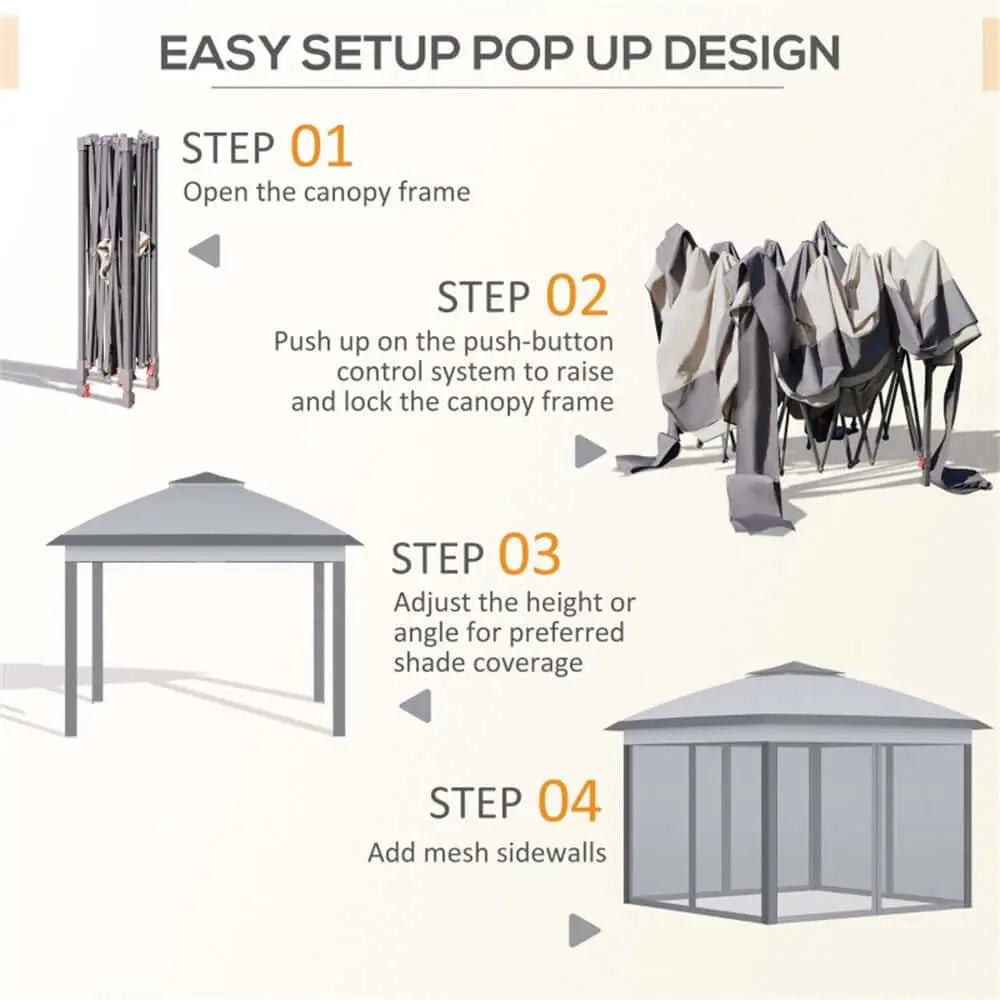 EASY SETUP POP UP DESIGN

STEP 01
Open the canopy frame

STEP 02
Push up on the push-button control system to raise and lock the canopy frame

STEP 03
Adjust the height or angle for preferred shade coverage

STEP 04
Add mesh sidewalls