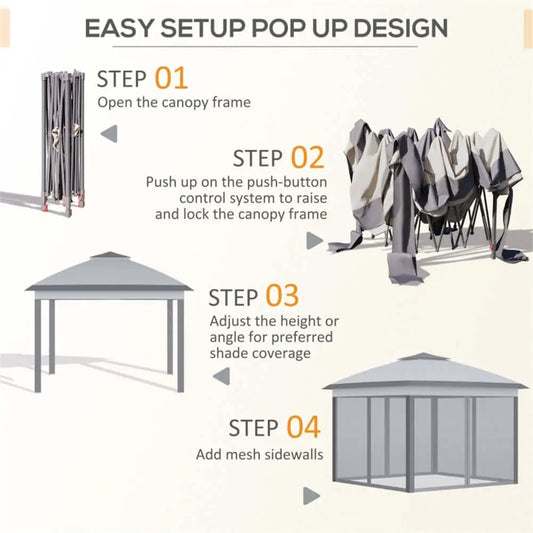 EASY SETUP POP UP DESIGN

STEP 01
Open the canopy frame

STEP 02
Push up on the push-button control system to raise and lock the canopy frame

STEP 03
Adjust the height or angle for preferred shade coverage

STEP 04
Add mesh sidewalls